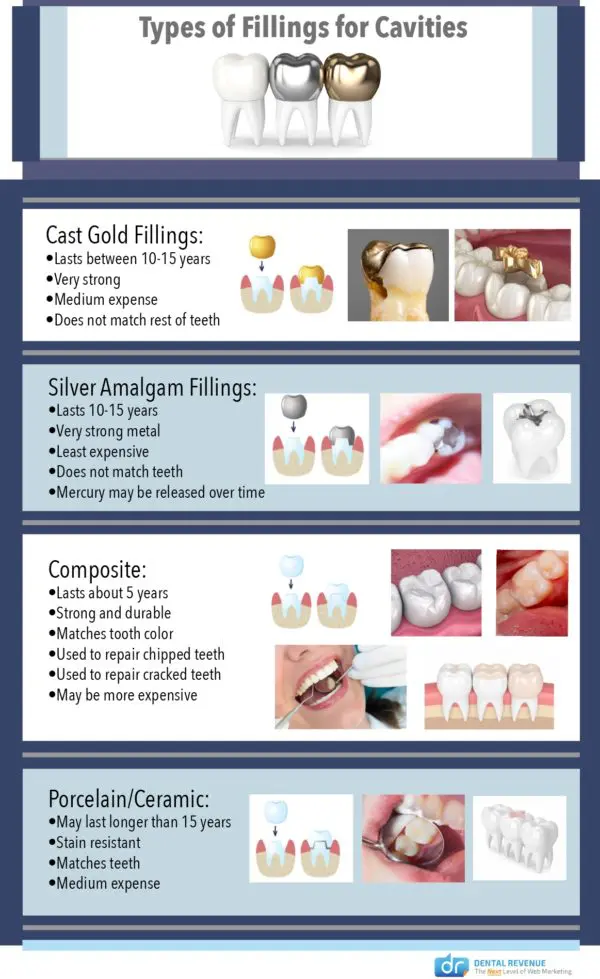 Types of Fillings for Cavities

Cast Gold Fillings:
•Lasts between 10-15 years
•Very strong
•Medium expense
•Does not match rest of teeth

Silver Amalgam Fillings:
•Lasts 10-15 years
•Very strong metal
•Least expensive
•Does not match teeth
•Mercury may be released over time

Composite:
•Lasts about 5 years
•Strong and durable
•Matches tooth color
•Used to repair chipped teeth
•Used to repair cracked teeth
•May be more expensive

Porcelain/Ceramic:
•May last longer than 15 years
•Stain resistant
•Matches teeth
•Medium expense

dr DENTAL REVENUE
The Next Level of Web Marketing